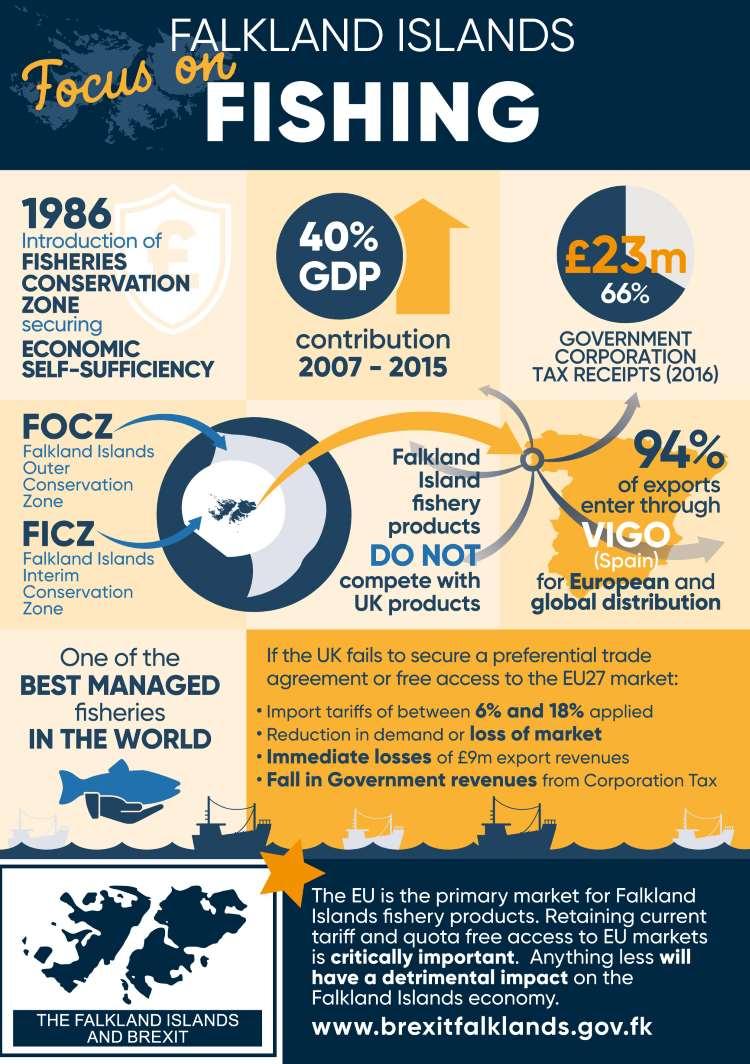 FALKLAND ISLANDS
Focus on
FISHING

1986
Introduction of
FISHERIES CONSERVATION ZONE
securing
ECONOMIC SELF-SUFFICIENCY

40% GDP
contribution
2007 - 2015

£23m
66%
GOVERNMENT CORPORATION TAX RECEIPTS (2016)

FOCZ
Falkland Islands Outer Conservation Zone

FICZ
Falkland Islands Interim Conservation Zone

Falkland Island fishery products
DO NOT
compete with UK products

94%
of exports enter through
VIGO
(Spain)
for European and global distribution

One of the
BEST MANAGED
fisheries
IN THE WORLD

If the UK fails to secure a preferential trade agreement or free access to the EU27 market:
• Import tariffs of between 6% and 18% applied
• Reduction in demand or loss of market
• Immediate losses of £9m export revenues
• Fall in Government revenues from Corporation Tax

THE FALKLAND ISLANDS AND BREXIT

The EU is the primary market for Falkland Islands fishery products. Retaining current tariff and quota free access to EU markets is critically important. Anything less will have a detrimental impact on the Falkland Islands economy.

www.brexitfalklands.gov.fk